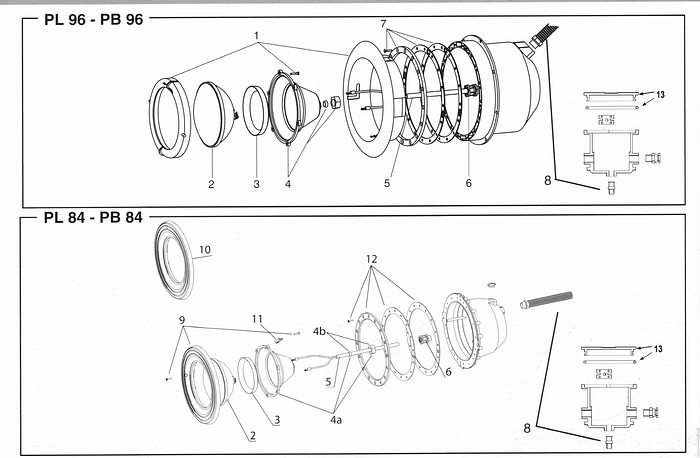 PL 96 - PB 96

1
7
13
2
3
4
5
6
8

PL 84 - PB 84

10
12
9
11
4b
13
5
6
3
4a
2
8